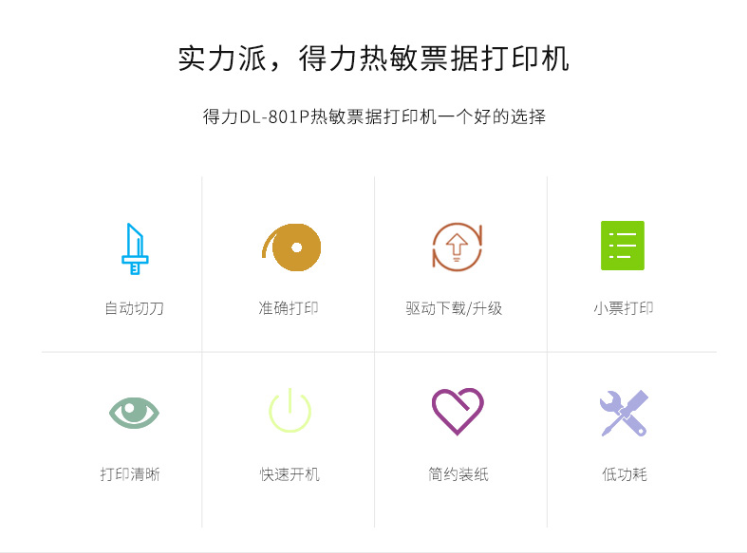 实力派，得力热敏票据打印机

得力DL-801P热敏票据打印机一个好的选择

自动切刀

准确打印

驱动下载/升级

小票打印

打印清晰

快速开机

简约装纸

低功耗