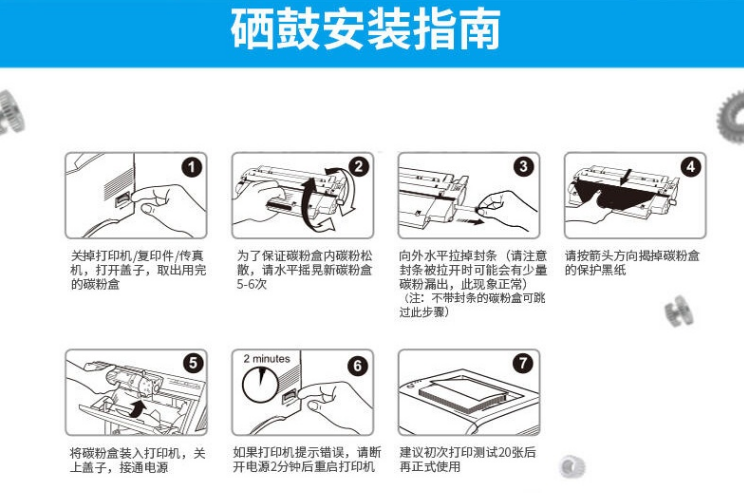 硒鼓安装指南

1

关掉打印机/复印件/传真机，打开盖子，取出用完的碳粉盒

2

为了保证碳粉盒内碳粉松散，请水平摇晃新碳粉盒5-6次

3

向外水平拉掉封条（请注意封条被拉开时可能会有少量碳粉漏出，此现象正常）
（注：不带封条的碳粉盒可跳过此步骤）

4

请按箭头方向揭掉碳粉盒的保护黑纸

5

将碳粉盒装入打印机，关上盖子，接通电源

2 minutes

6

如果打印机提示错误，请断开电源2分钟后重启打印机

7

建议初次打印测试20张后再正式使用